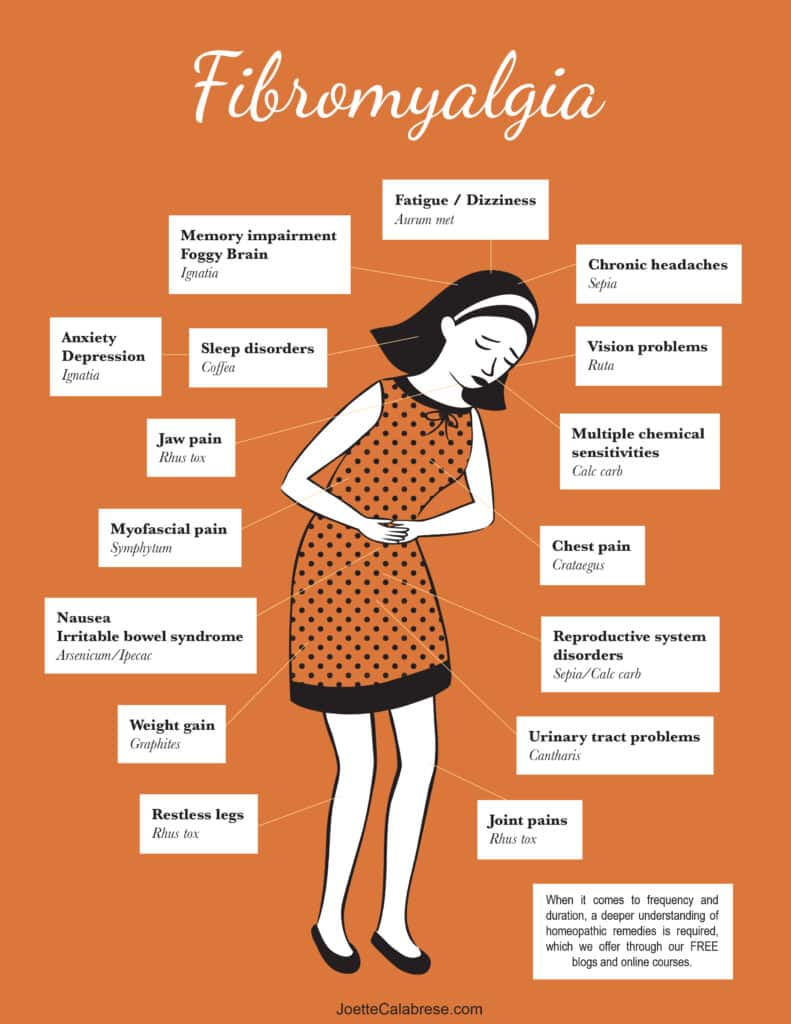 Fibromyalgia

Fatigue / Dizziness
Aurum met

Memory impairment
Foggy Brain
Ignatia

Chronic headaches
Sepia

Anxiety
Depression
Ignatia

Sleep disorders
Coffea

Vision problems
Ruta

Jaw pain
Rhus tox

Multiple chemical sensitivities
Calc carb

Myofascial pain
Symphytum

Chest pain
Crataegus

Nausea
Irritable bowel syndrome
Arsenicum/Ipecac

Reproductive system disorders
Sepia/Calc carb

Weight gain
Graphites

Urinary tract problems
Cantharis

Restless legs
Rhus tox

Joint pains
Rhus tox

When it comes to frequency and duration, a deeper understanding of homeopathic remedies is required, which we offer through our FREE blogs and online courses.

JoetteCalabrese.com